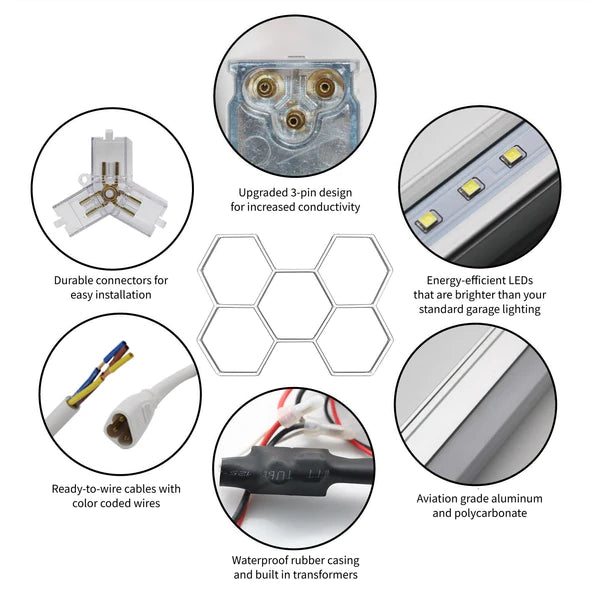 Upgraded 3-pin design
for increased conductivity

Durable connectors for
easy installation

Energy-efficient LEDs
that are brighter than your
standard garage lighting

Ready-to-wire cables with
color coded wires

Aviation grade aluminum
and polycarbonate

Waterproof rubber casing
and built in transformers