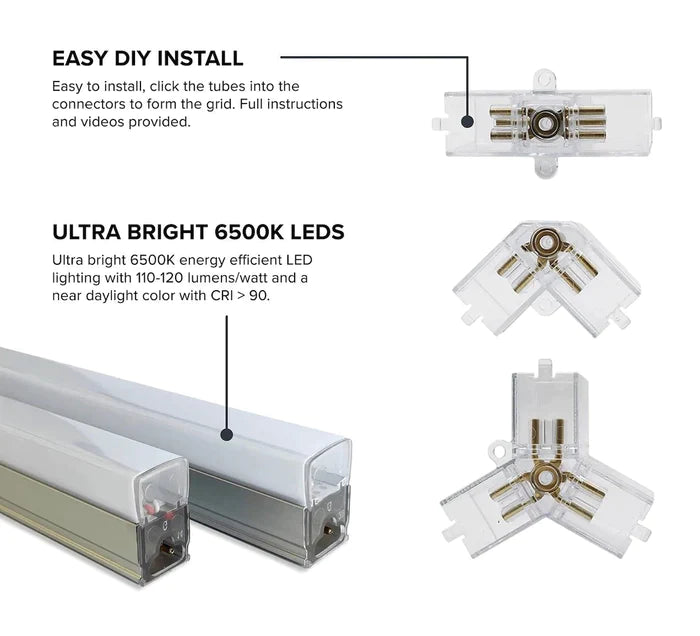 EASY DIY INSTALL

Easy to install, click the tubes into the connectors to form the grid. Full instructions and videos provided.

ULTRA BRIGHT 6500K LEDS

Ultra bright 6500K energy efficient LED lighting with 110-120 lumens/watt and a near daylight color with CRI > 90.