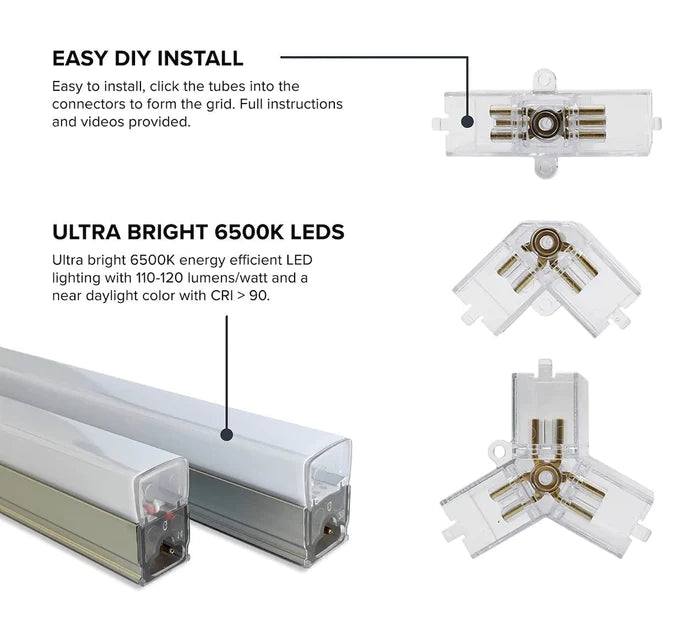 EASY DIY INSTALL
Easy to install, click the tubes into the connectors to form the grid. Full instructions and videos provided.

ULTRA BRIGHT 6500K LEDS
Ultra bright 6500K energy efficient LED lighting with 110-120 lumens/watt and a near daylight color with CRI > 90.